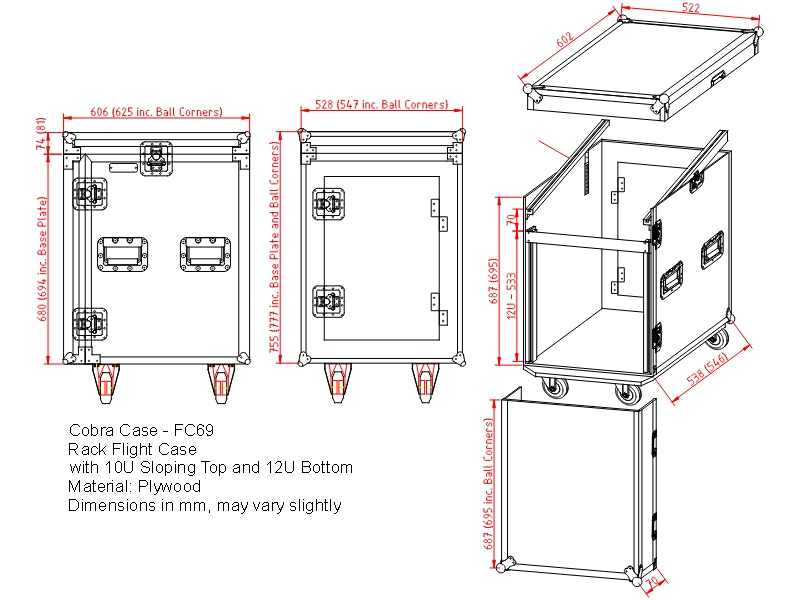 606 (625 inc. Ball Corners)
74 (81)
680 (694 inc. Base Plate)
528 (547 inc. Ball Corners)
755 (777 inc. Base Plate and Ball Corners)
522
602
70
687 (695)
12U - 533
538 (546)
687 (695 inc. Ball Corners)
70

Cobra Case - FC69
Rack Flight Case
with 10U Sloping Top and 12U Bottom
Material: Plywood
Dimensions in mm, may vary slightly